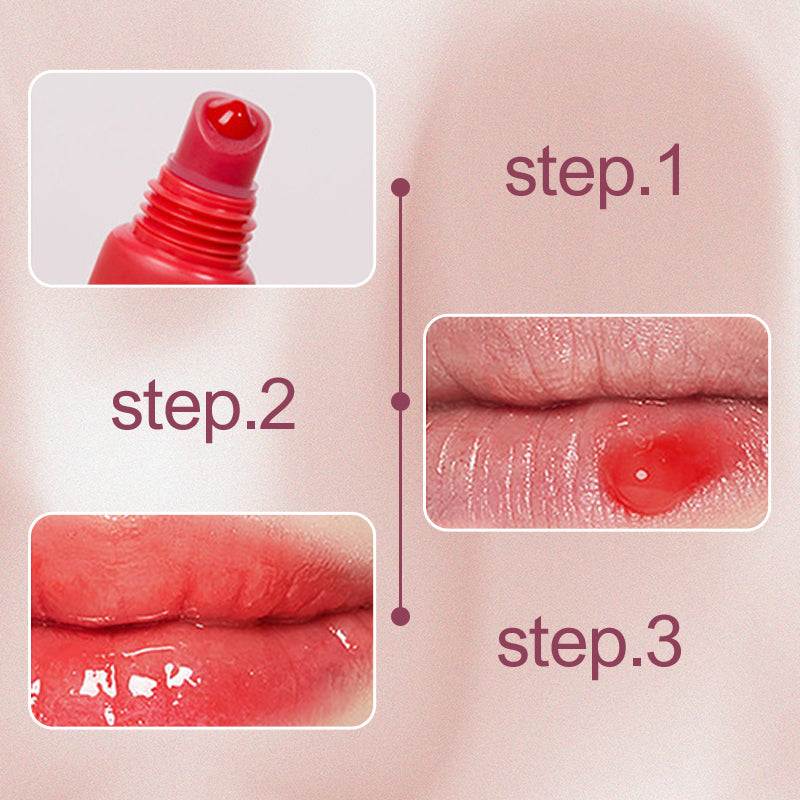 step.1

step.2

step.3